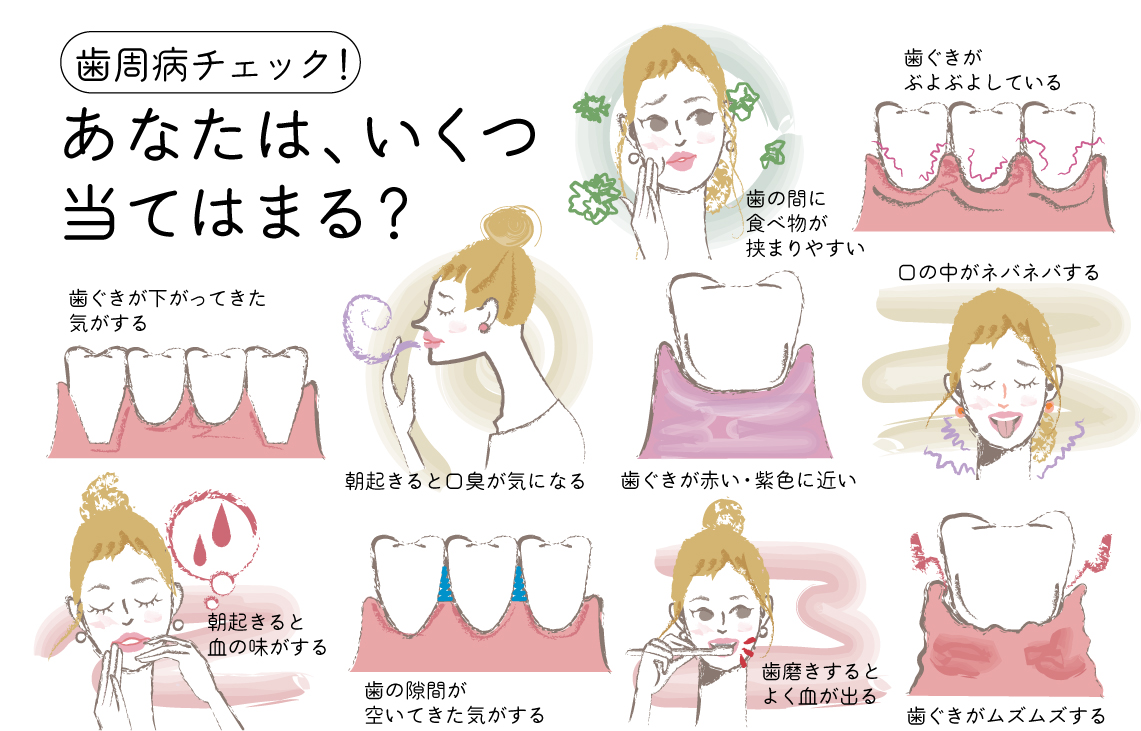 歯周病チェック!
あなたは、いくつ当てはまる?

歯の間に食べ物が挟まりやすい

歯ぐきがぶよぶよしている

歯ぐきが下がってきた気がする

朝起きると口臭が気になる

歯ぐきが赤い・紫色に近い

口の中がネバネバする

朝起きると血の味がする

歯の隙間が空いてきた気がする

歯磨きするとよく血が出る

歯ぐきがムズムズする